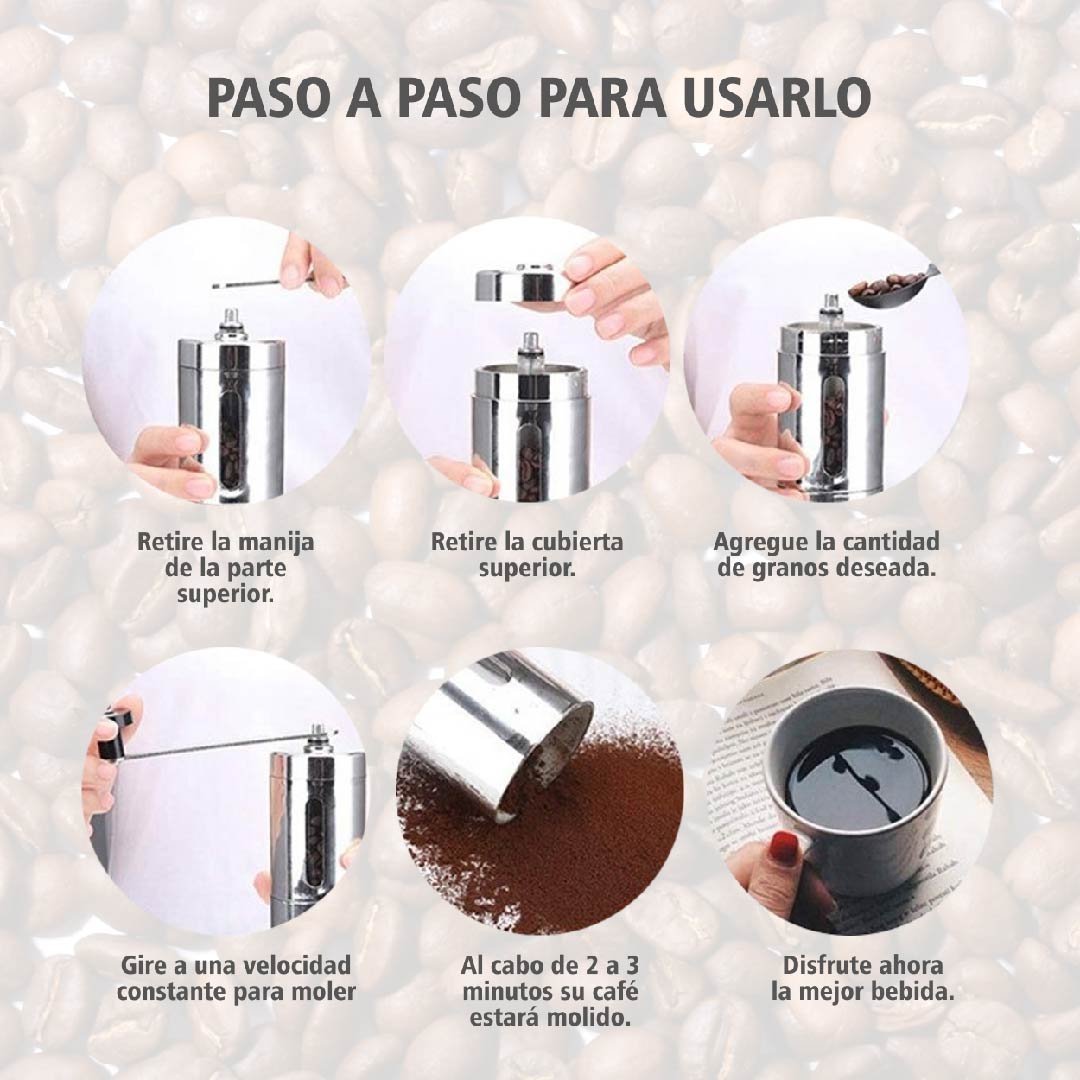 PASO A PASO PARA USARLO

Retire la manija de la parte superior.

Retire la cubierta superior.

Agregue la cantidad de granos deseada.

Gire a una velocidad constante para moler

Al cabo de 2 a 3 minutos su café estará molido.

Disfrute ahora la mejor bebida.